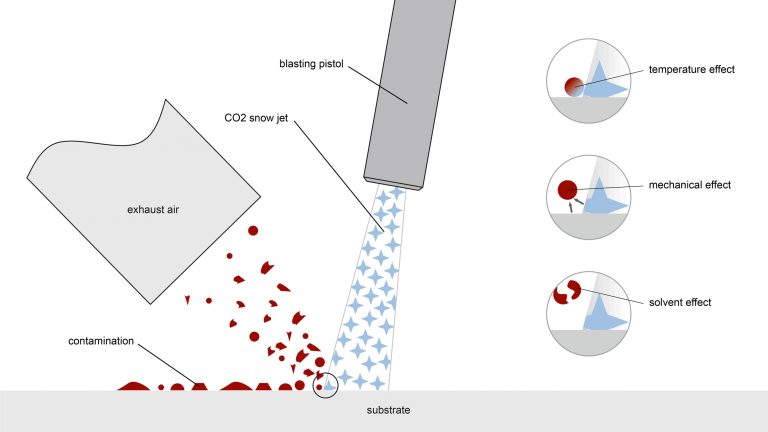 blasting pistol

CO2 snow jet

exhaust air

contamination

substrate

temperature effect

mechanical effect

solvent effect