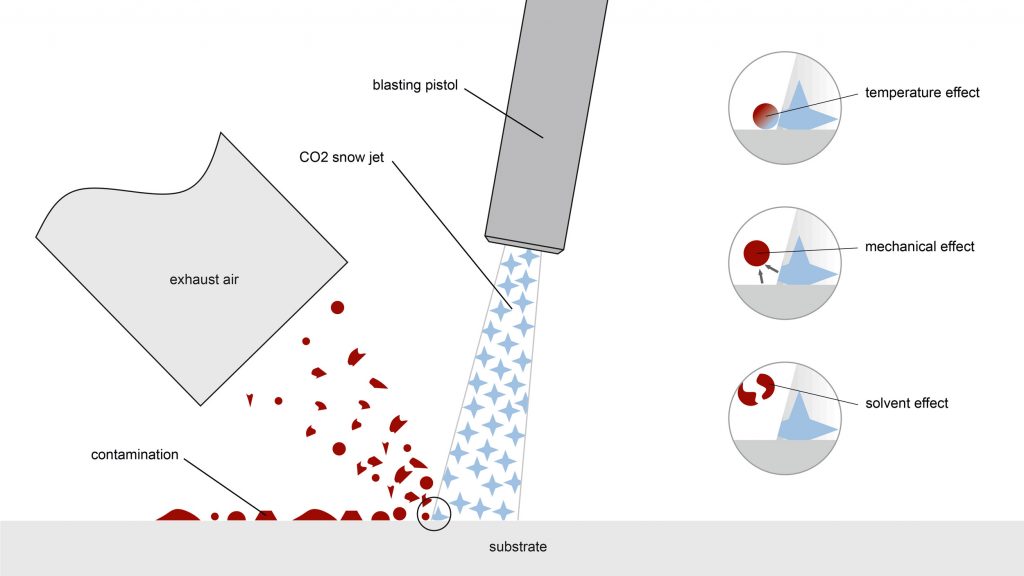 blasting pistol

CO2 snow jet

exhaust air

contamination

substrate

temperature effect

mechanical effect

solvent effect